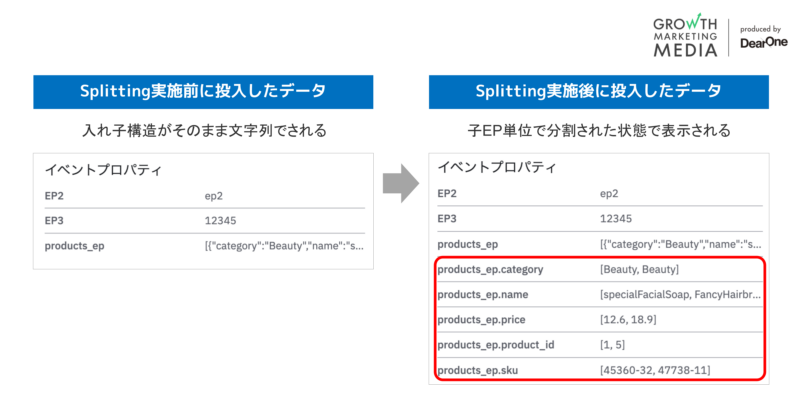 GROWTH
MARKETING
MEDIA

produced by
DearOne

Splitting実施前に投入したデータ

入れ子構造がそのまま文字列でされる

イベントプロパティ

EP2 ep2

EP3 12345

products_ep [{"category":"Beauty","name":"s...

Splitting実施後に投入したデータ

子EP単位で分割された状態で表示される

イベントプロパティ

EP2 ep2

EP3 12345

products_ep [{"category":"Beauty","name":"s...

products_ep.category [Beauty, Beauty]

products_ep.name [specialFacialSoap, FancyHairbr...

products_ep.price [12.6, 18.9]

products_ep.product_id [1, 5]

products_ep.sku [45360-32, 47738-11]